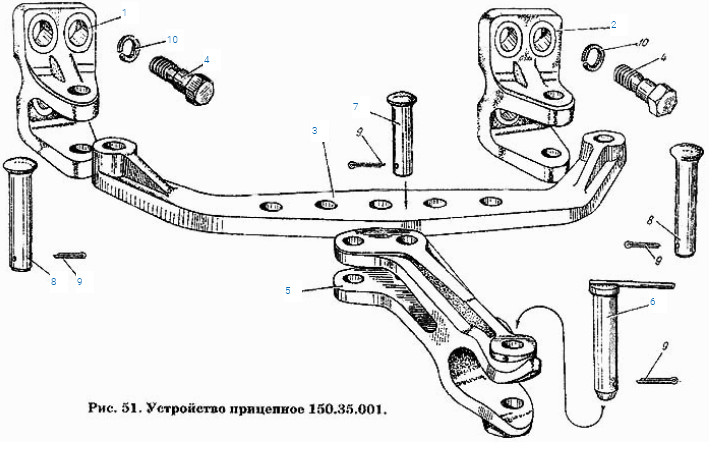 1
10
4
2
10
4
7
9
3
8
9
8
9
5
6
9

Рис. 51. Устройство прицепное 150.35.001.